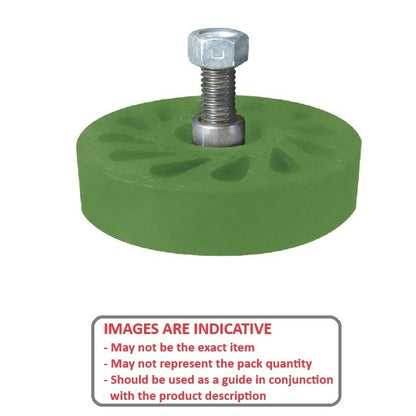 IMAGES ARE INDICATIVE
- May not be the exact item
- May not represent the pack quantity
- Should be used as a guide in conjunction with the product description