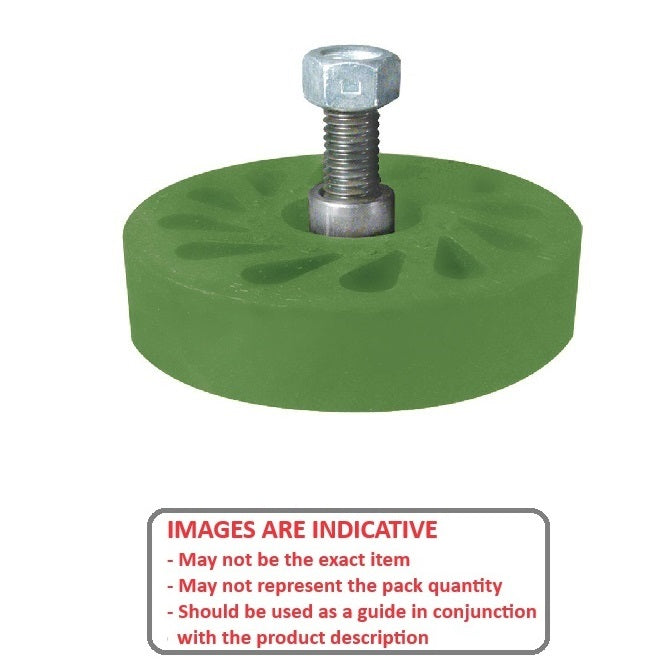 IMAGES ARE INDICATIVE
- May not be the exact item
- May not represent the pack quantity
- Should be used as a guide in conjunction with the product description