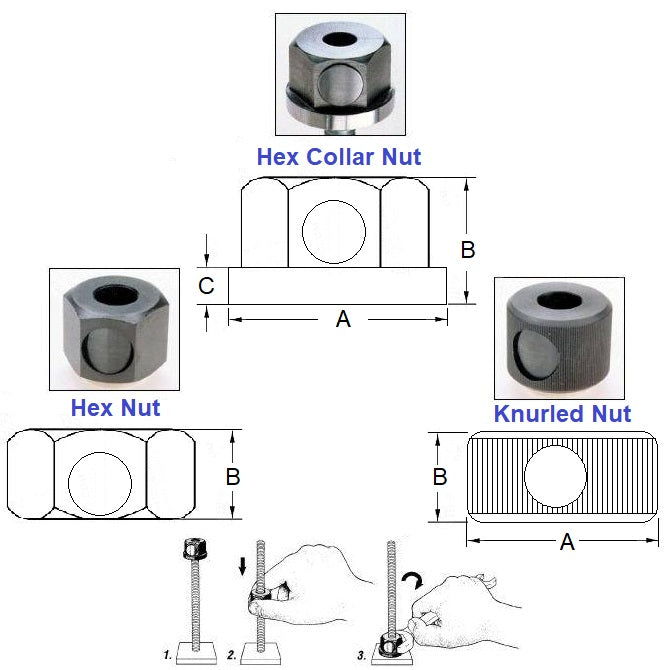 Hex Collar Nut

B

C

A

Hex Nut

B

Knurled Nut

B

A

1.

2.

3.